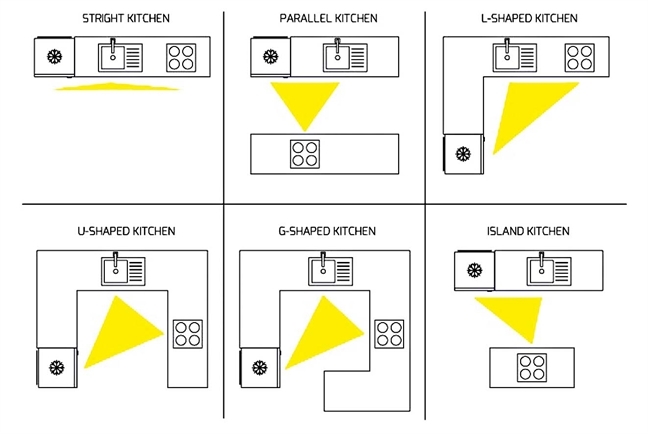 STRIGHT KITCHEN

PARALLEL KITCHEN

L-SHAPED KITCHEN

U-SHAPED KITCHEN

G-SHAPED KITCHEN

ISLAND KITCHEN